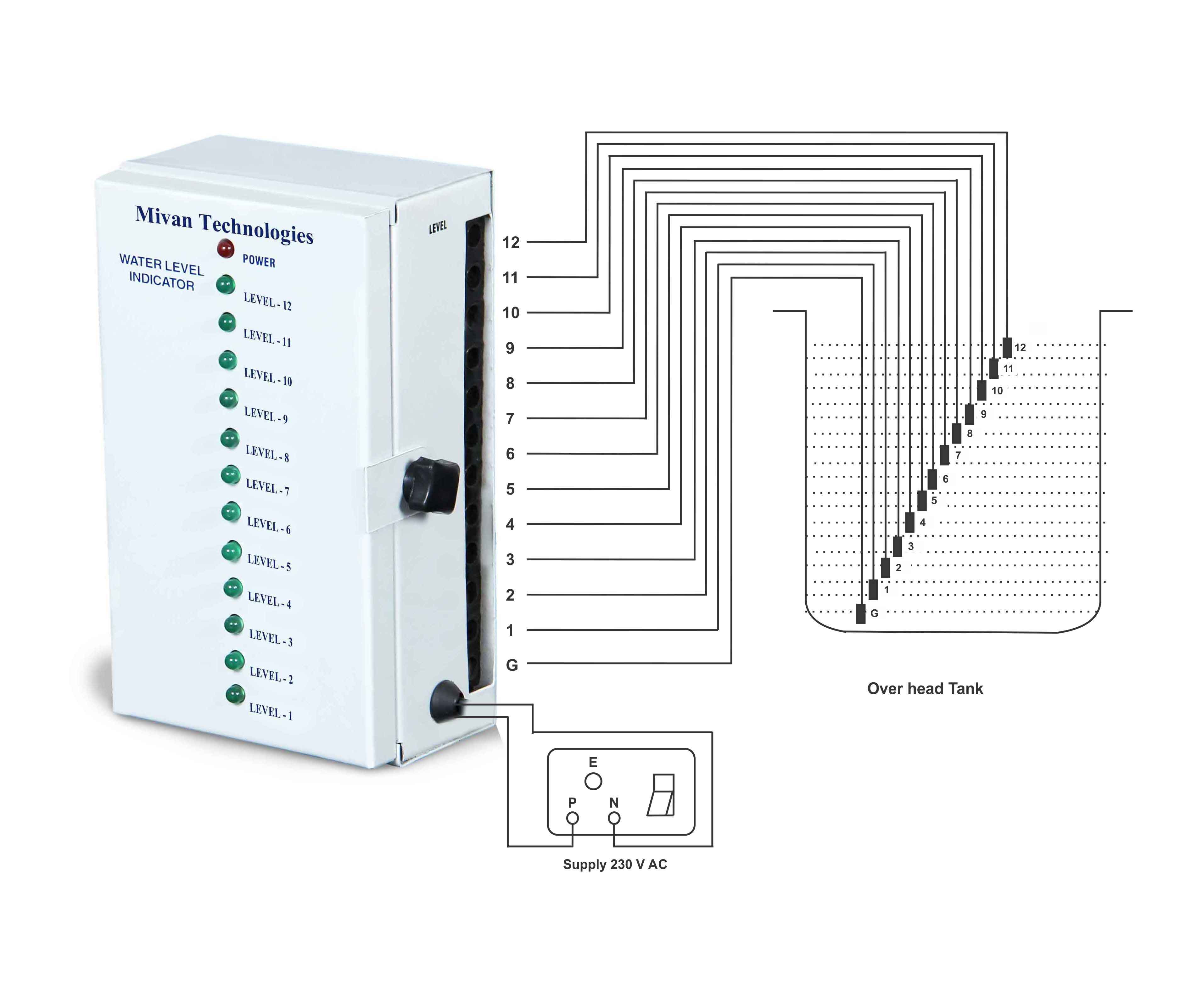 Mivan Technologies

WATER LEVEL INDICATOR

POWER

LEVEL - 12

LEVEL - 11

LEVEL - 10

LEVEL - 9

LEVEL - 8

LEVEL - 7

LEVEL - 6

LEVEL - 5

LEVEL - 4

LEVEL - 3

LEVEL - 2

LEVEL - 1

LEVEL

12
11
10
9
8
7
6
5
4
3
2
1
G

12
11
10
9
8
7
6
5
4
3
2
1
G

Over head Tank

E
P
N

Supply 230 V AC